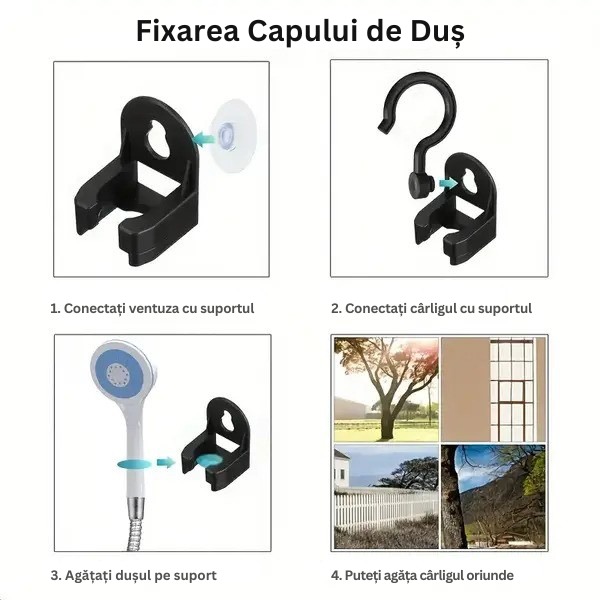 Fixarea Capului de Duș

1. Conectați ventuza cu suportul

2. Conectați cârligul cu suportul

3. Agățați dușul pe suport

4. Puteți agăța cârligul oriunde