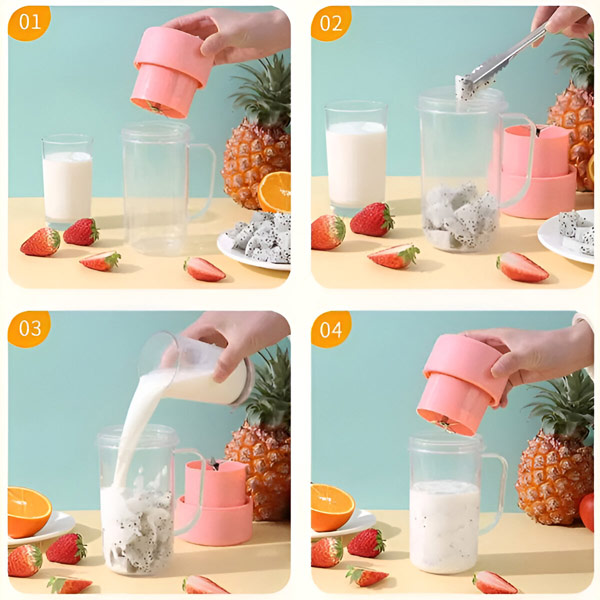 01

02

03

04